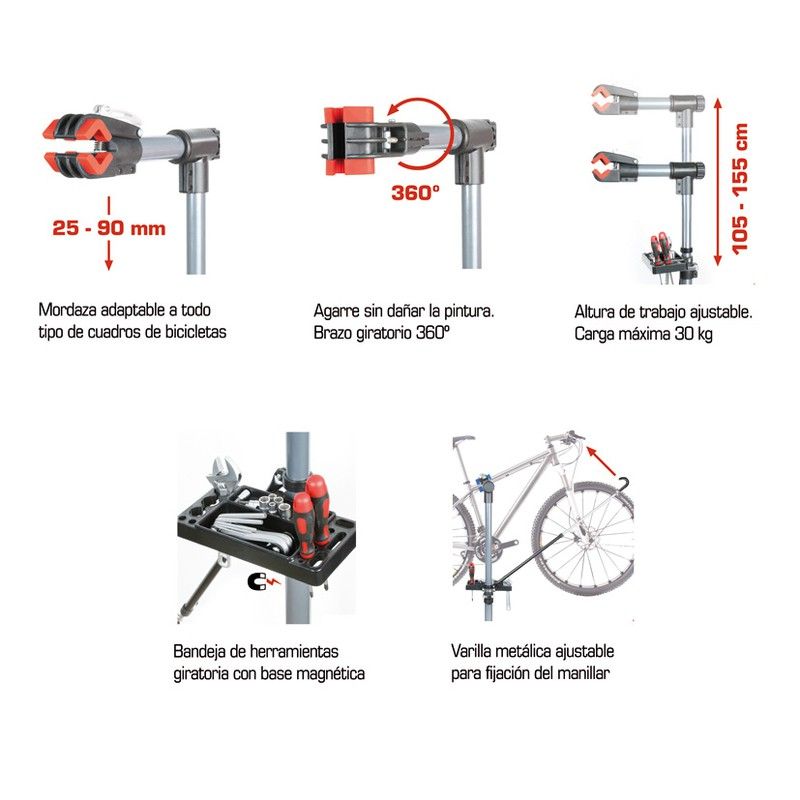 25 - 90 mm

Mordaza adaptable a todo tipo de cuadros de bicicletas

360°

Agarre sin dañar la pintura. Brazo giratorio 360°

105 - 155 cm

Altura de trabajo ajustable. Carga máxima 30 kg

Bandeja de herramientas giratoria con base magnética

Varilla metálica ajustable para fijación del manillar